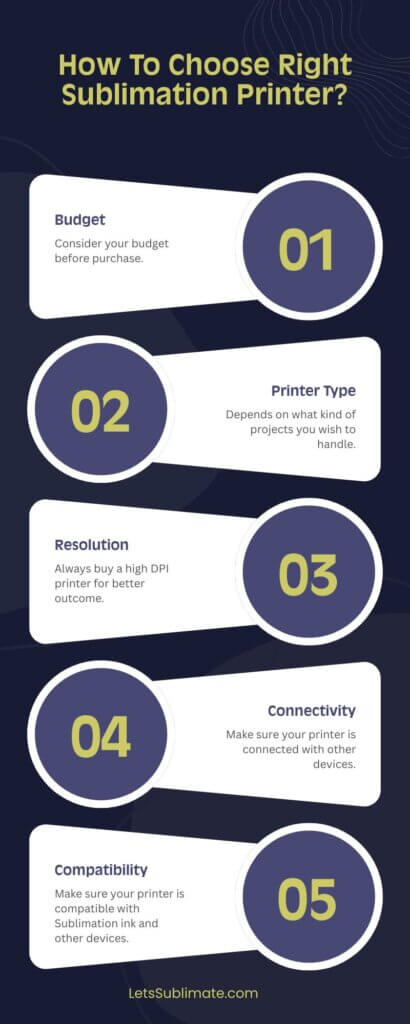 How To Choose Right Sublimation Printer?

Budget

Consider your budget before purchase.

01

02

Printer Type

Depends on what kind of projects you wish to handle.

Resolution

Always buy a high DPI printer for better outcome.

03

04

Connectivity

Make sure your printer is connected with other devices.

Compatibility

Make sure your printer is compatible with Sublimation ink and other devices.

05

LetsSublimate.com